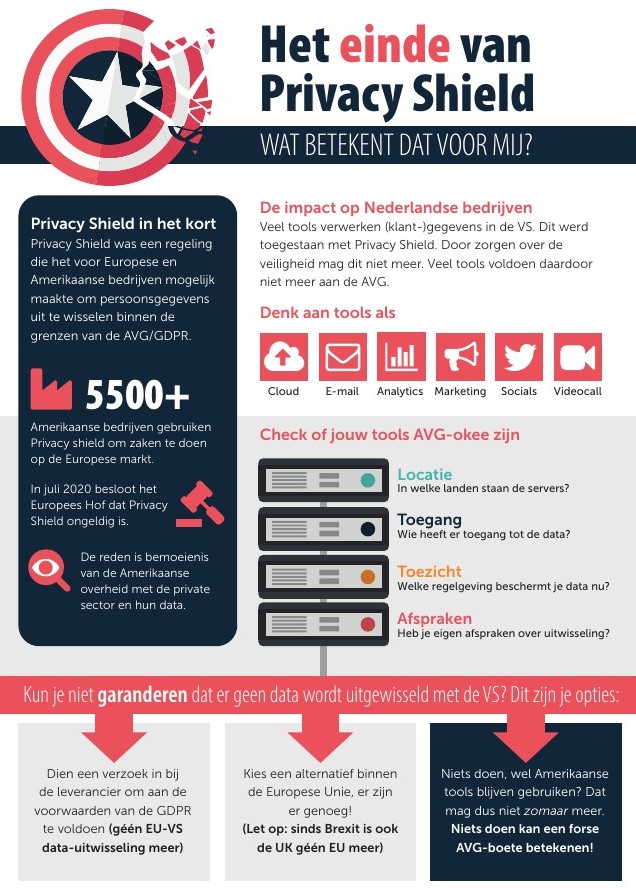 Het einde van Privacy Shield

WAT BETEKENT DAT VOOR MIJ?

Privacy Shield in het kort
Privacy Shield was een regeling die het voor Europese en Amerikaanse bedrijven mogelijk maakte om persoonsgegevens uit te wisselen binnen de grenzen van de AVG/GDPR.

5500+
Amerikaanse bedrijven gebruiken Privacy shield om zaken te doen op de Europese markt.

In juli 2020 besloot het Europees Hof dat Privacy Shield ongeldig is.

De reden is bemoeienis van de Amerikaanse overheid met de private sector en hun data.

De impact op Nederlandse bedrijven
Veel tools verwerken (klant-)gegevens in de VS. Dit werd toegestaan met Privacy Shield. Door zorgen over de veiligheid mag dit niet meer. Veel tools voldoen daardoor niet meer aan de AVG.

Denk aan tools als

Cloud
E-mail
Analytics
Marketing
Socials
Videocall

Check of jouw tools AVG-okee zijn

Locatie
In welke landen staan de servers?

Toegang
Wie heeft er toegang tot de data?

Toezicht
Welke regelgeving beschermt je data nu?

Afspraken
Heb je eigen afspraken over uitwisseling?

Kun je niet garanderen dat er geen data wordt uitgewisseld met de VS? Dit zijn je opties:

Dien een verzoek in bij de leverancier om aan de voorwaarden van de GDPR te voldoen (géén EU-VS data-uitwisseling meer)

Kies een alternatief binnen de Europese Unie, er zijn er genoeg! (Let op: sinds Brexit is ook de UK géén EU meer)

Niets doen, wel Amerikaanse tools blijven gebruiken? Dat mag dus niet zomaar meer. Niets doen kan een forse AVG-boete betekenen!